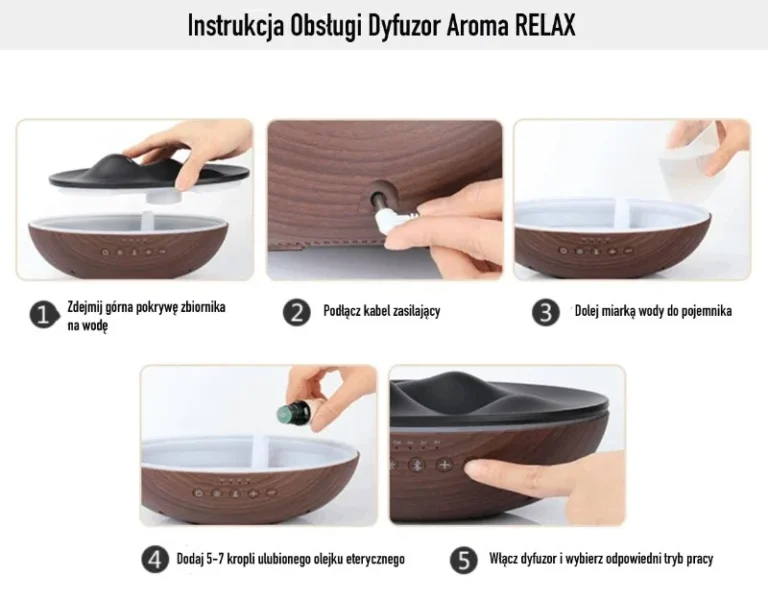 Instrukcja Obsługi Dyfuzor Aroma RELAX

1 Zdejmij górna pokrywę zbiornika na wodę

2 Podłącz kabel zasilający

3 Dolej miarką wody do pojemnika

4 Dodaj 5-7 kropli ulubionego olejku eterycznego

5 Włącz dyfuzor i wybierz odpowiedni tryb pracy